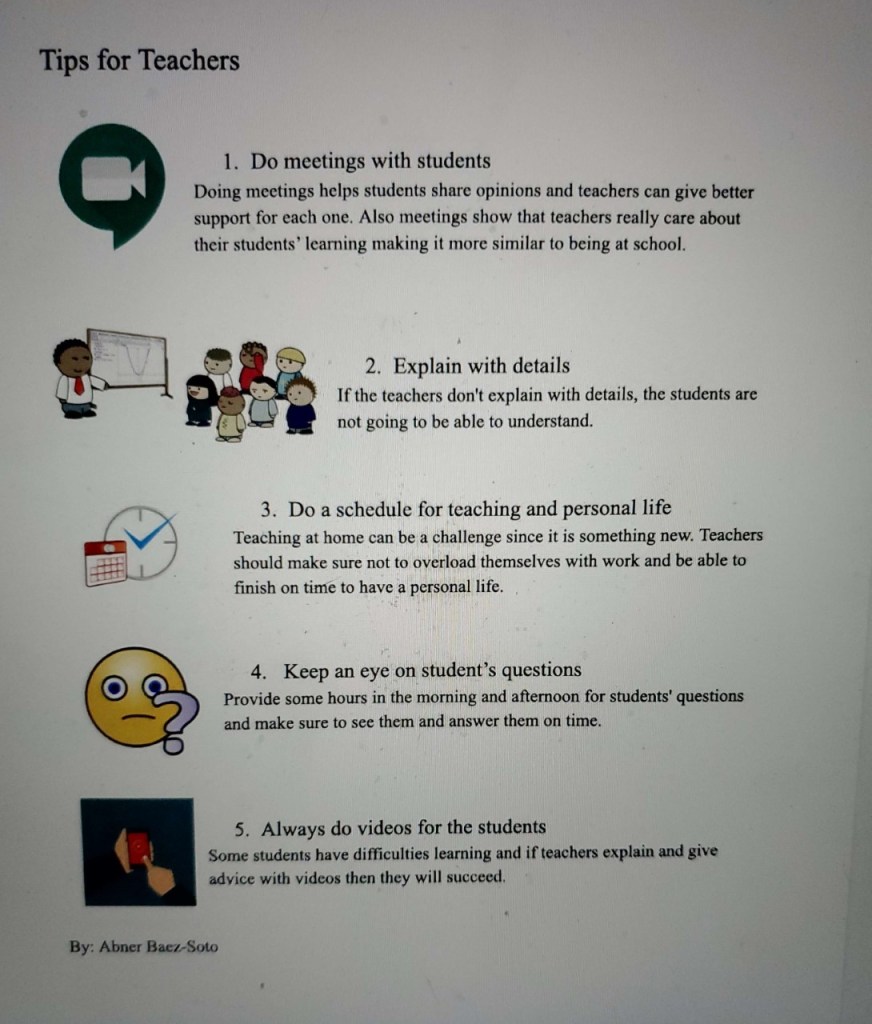 Tips for Teachers

1. Do meetings with students

Doing meetings helps students share opinions and teachers can give better support for each one. Also meetings show that teachers really care about their students' learning making it more similar to being at school.

2. Explain with details

If the teachers don't explain with details, the students are not going to be able to understand.

3. Do a schedule for teaching and personal life

Teaching at home can be a challenge since it is something new. Teachers should make sure not to overload themselves with work and be able to finish on time to have a personal life.

4. Keep an eye on student's questions

Provide some hours in the morning and afternoon for students' questions and make sure to see them and answer them on time.

5. Always do videos for the students

Some students have difficulties learning and if teachers explain and give advice with videos then they will succeed.

By: Abner Baez-Soto